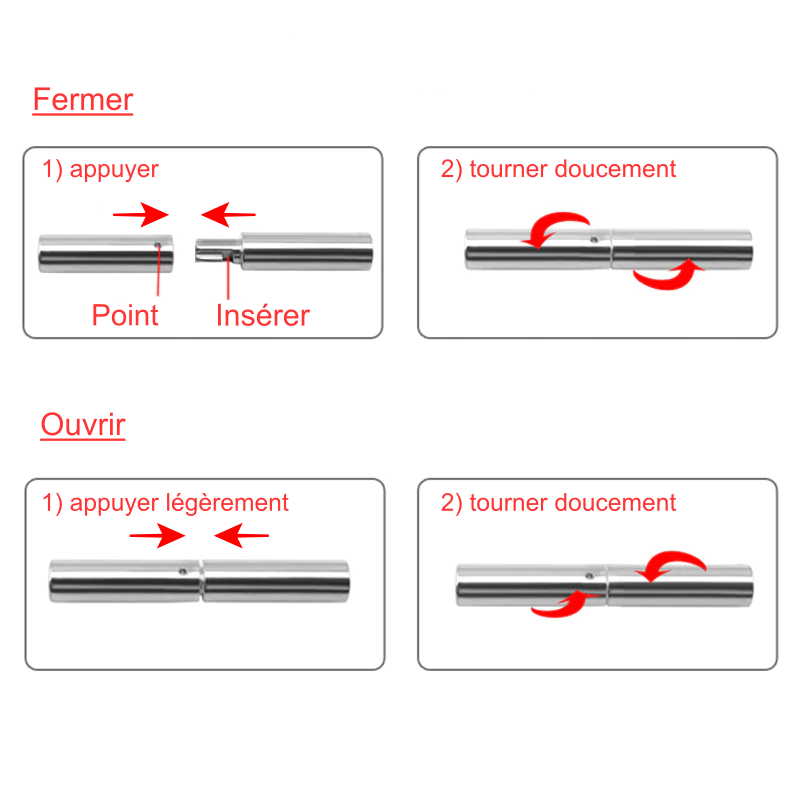 Fermer

1) appuyer

Point Insérer

2) tourner doucement

Ouvrir

1) appuyer légèrement

2) tourner doucement